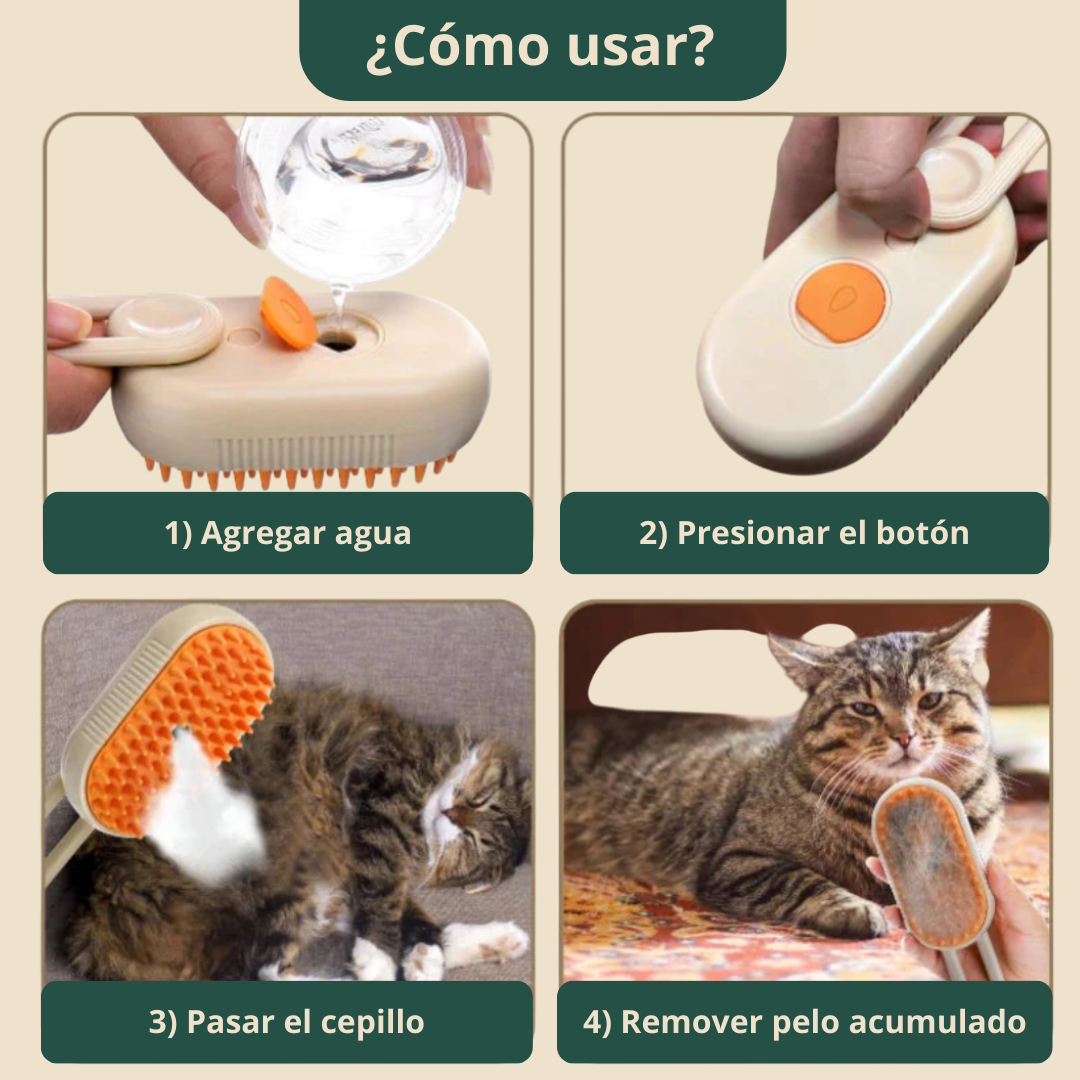 ¿Cómo usar?

1) Agregar agua

2) Presionar el botón

3) Pasar el cepillo

4) Remover pelo acumulado